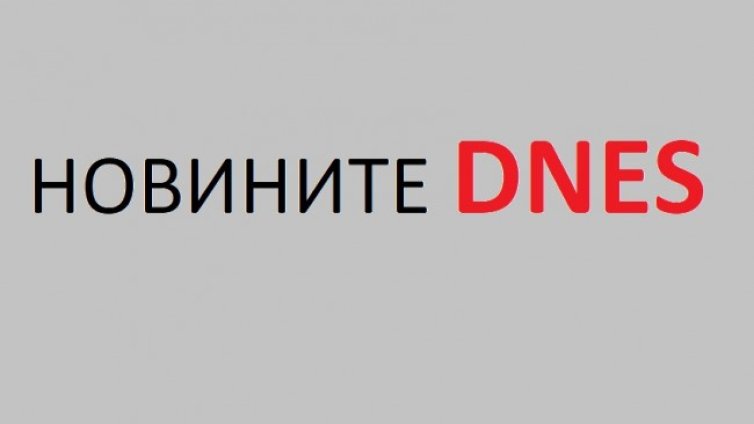 НОВИНИТЕ DNES